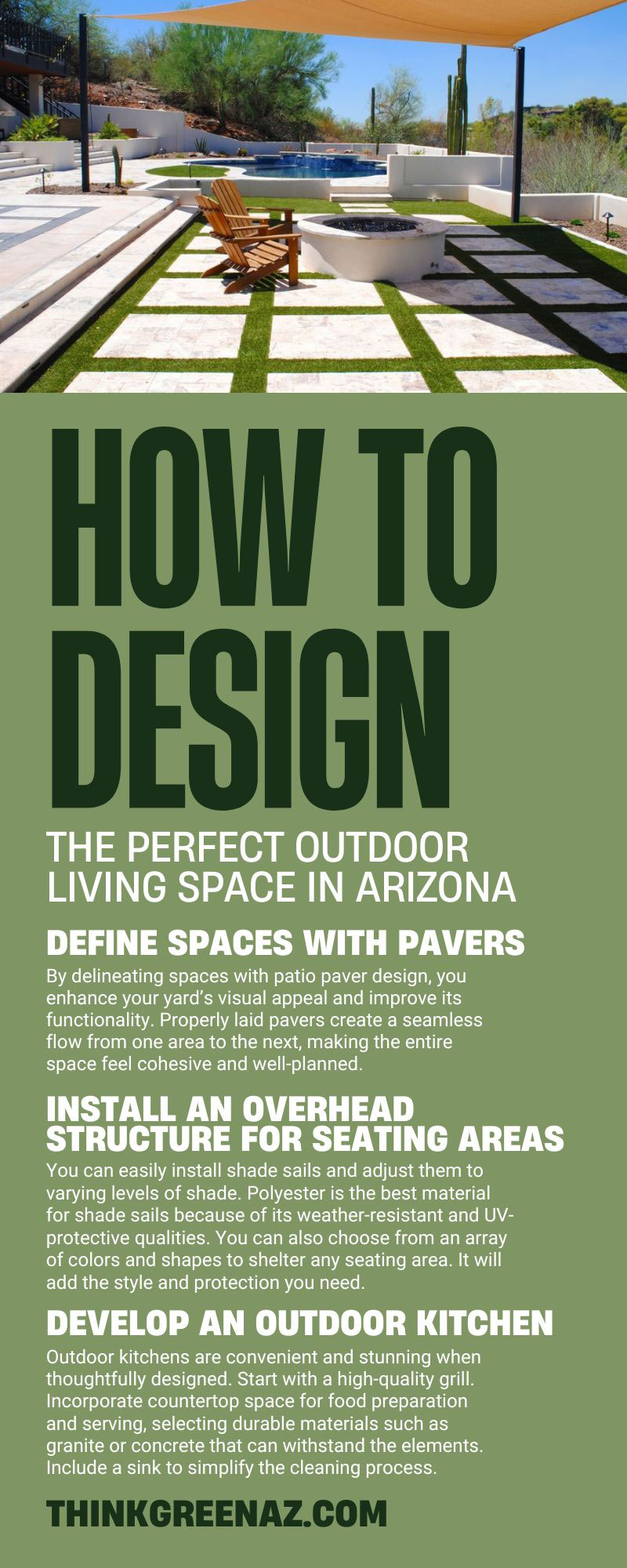 HOW TO DESIGN

THE PERFECT OUTDOOR LIVING SPACE IN ARIZONA

DEFINE SPACES WITH PAVERS

By delineating spaces with patio paver design, you enhance your yard's visual appeal and improve its functionality. Properly laid pavers create a seamless flow from one area to the next, making the entire space feel cohesive and well-planned.

INSTALL AN OVERHEAD STRUCTURE FOR SEATING AREAS

You can easily install shade sails and adjust them to varying levels of shade. Polyester is the best material for shade sails because of its weather-resistant and UV-protective qualities. You can also choose from an array of colors and shapes to shelter any seating area. It will add the style and protection you need.

DEVELOP AN OUTDOOR KITCHEN

Outdoor kitchens are convenient and stunning when thoughtfully designed. Start with a high-quality grill. Incorporate countertop space for food preparation and serving, selecting durable materials such as granite or concrete that can withstand the elements. Include a sink to simplify the cleaning process.

THINKGREENAZ.COM